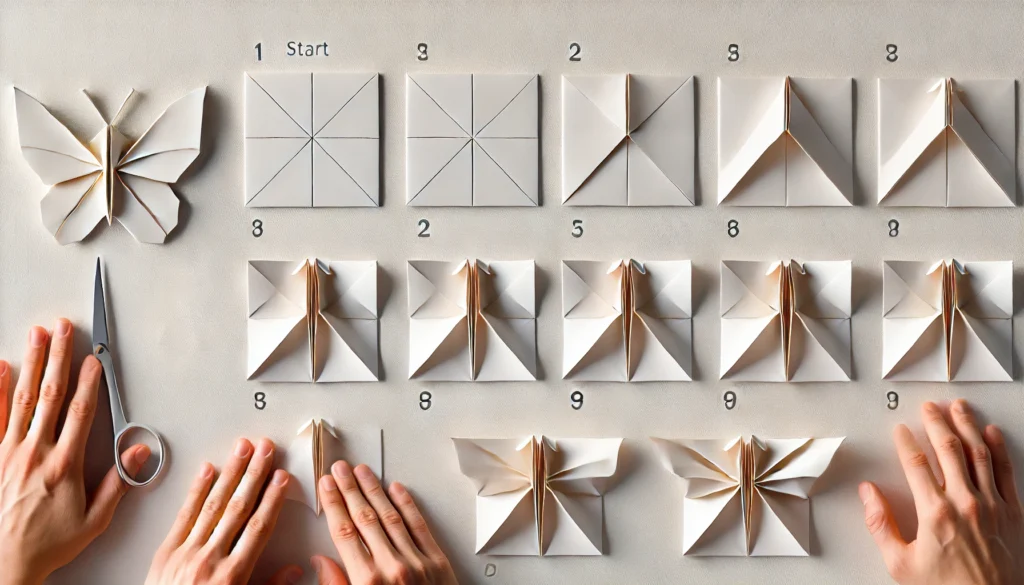 1 Start

8

2

8

8

8

2

5

8

8

8

8

9

9

9

D